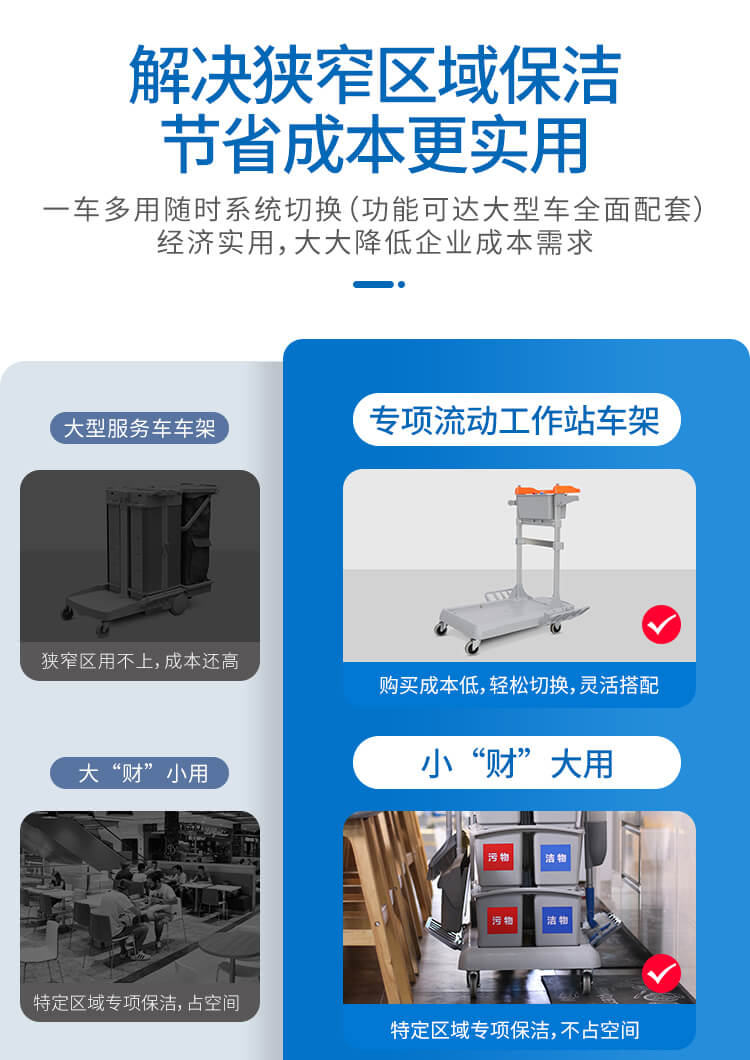 解决狭窄区域保洁
节省成本更实用

一车多用随时系统切换（功能可达大型车全面配套）
经济实用，大大降低企业成本需求

大型服务车车架

狭窄区用不上，成本还高

大“财”小用

特定区域专项保洁，占空间

专项流动工作站车架

购买成本低，轻松切换，灵活搭配

小“财”大用

污物
洁物
污物
洁物

特定区域专项保洁，不占空间