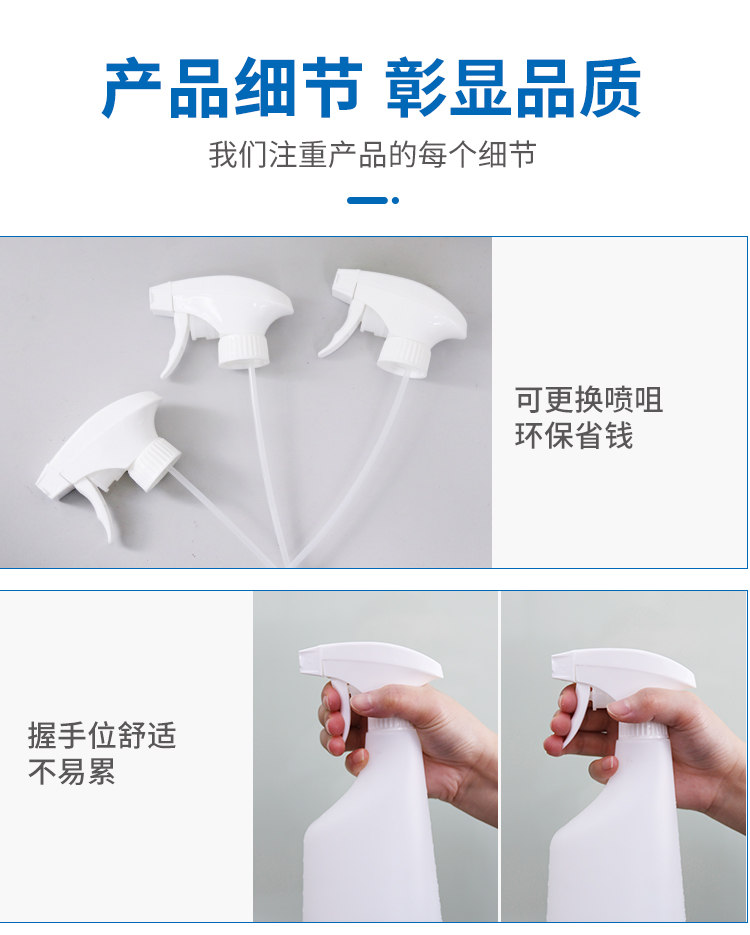 产品细节 彰显品质

我们注重产品的每个细节

可更换喷咀
环保省钱

握手位舒适
不易累