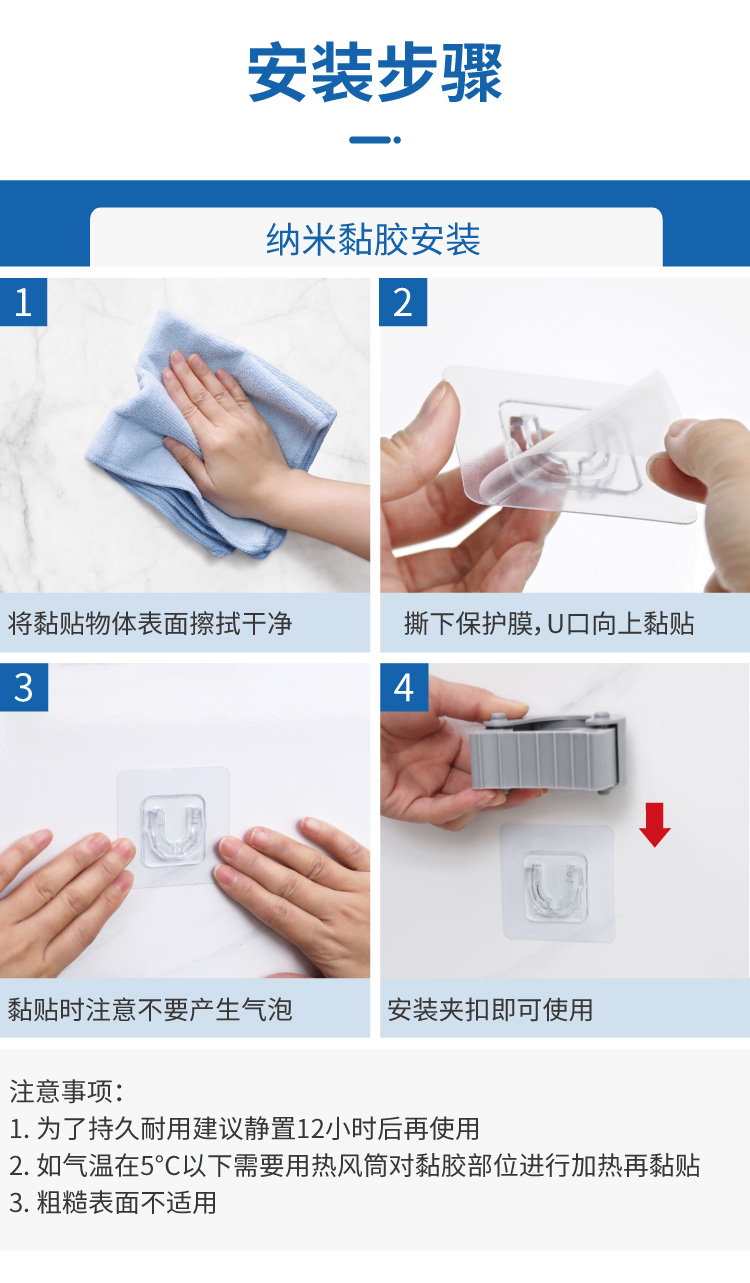 安装步骤

纳米黏胶安装

1

将黏贴物体表面擦拭干净

2

撕下保护膜，U口向上黏贴

3

黏贴时注意不要产生气泡

4

安装夹扣即可使用

注意事项：
1. 为了持久耐用建议静置12小时后再使用
2. 如气温在5°C以下需要用热风筒对黏胶部位进行加热再黏贴
3. 粗糙表面不适用