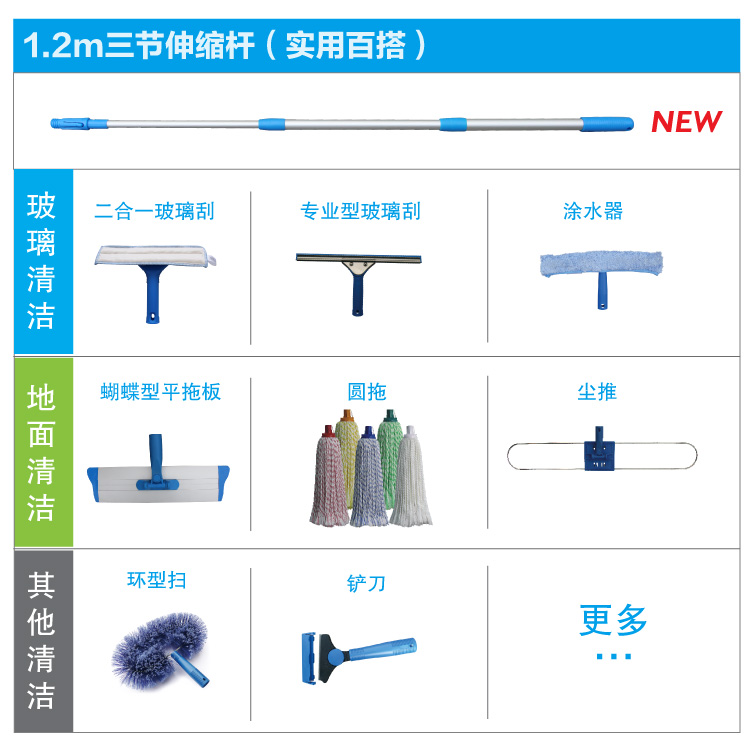 1.2m三节伸缩杆（实用百搭）

NEW

玻璃清洁

二合一玻璃刮

专业型玻璃刮

涂水器

地面清洁

蝴蝶型平拖板

圆拖

尘推

其他清洁

环型扫

铲刀

更多
...